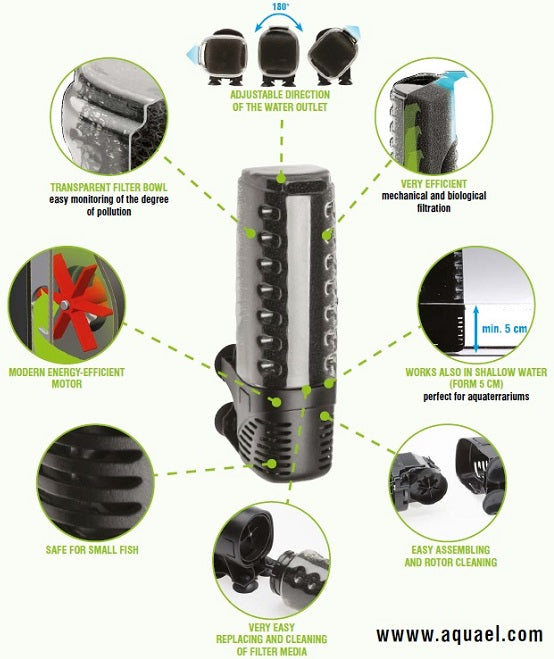 180°

ADJUSTABLE DIRECTION OF THE WATER OUTLET

TRANSPARENT FILTER BOWL
easy monitoring of the degree of pollution

VERY EFFICIENT
mechanical and biological filtration

MODERN ENERGY-EFFICIENT MOTOR

min. 5 cm

WORKS ALSO IN SHALLOW WATER (FORM 5 CM)
perfect for aquaterrariums

SAFE FOR SMALL FISH

EASY ASSEMBLING AND ROTOR CLEANING

VERY EASY REPLACING AND CLEANING OF FILTER MEDIA

www.aquael.com